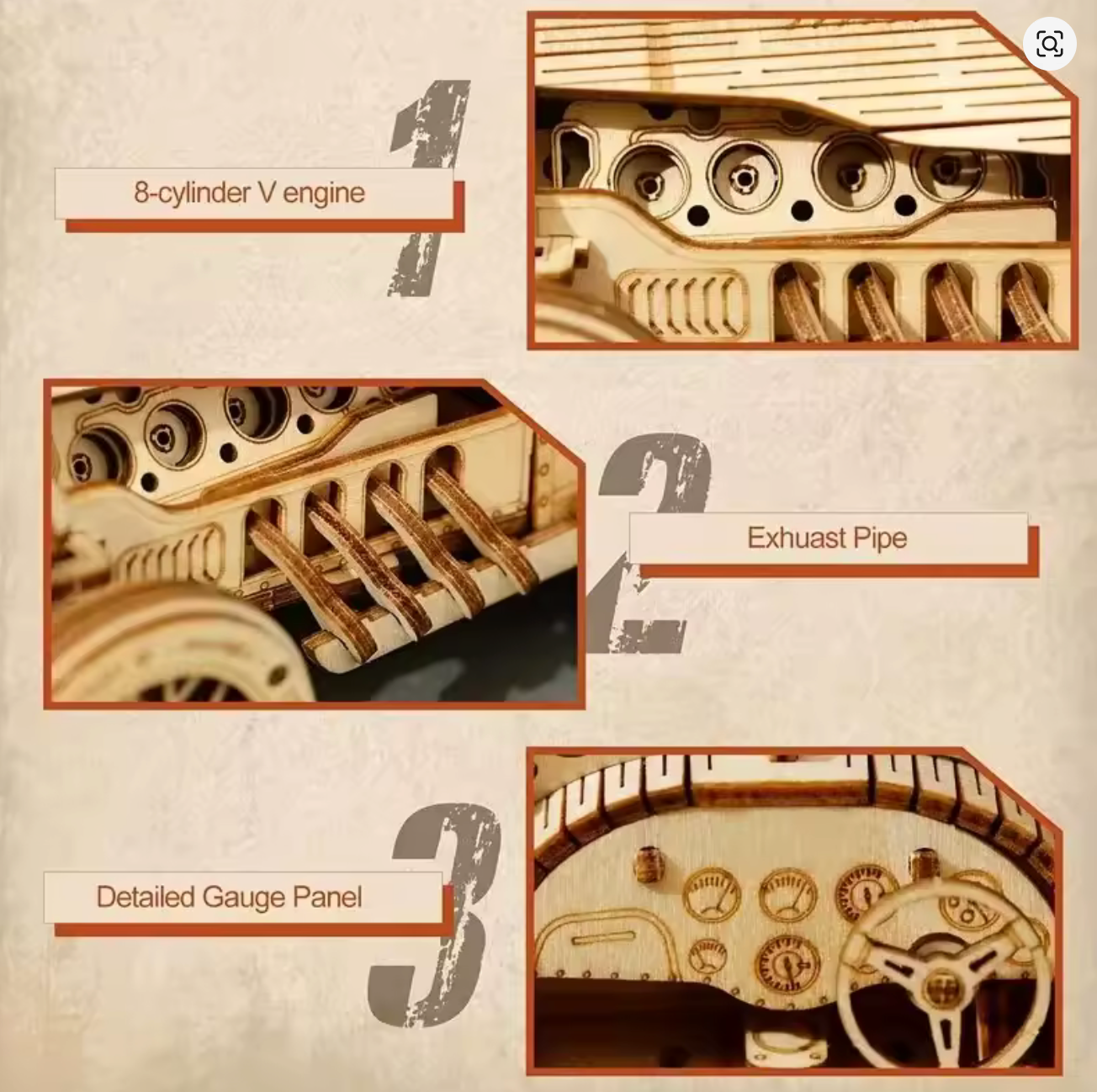 1

8-cylinder V engine

2

Exhuast Pipe

3

Detailed Gauge Panel